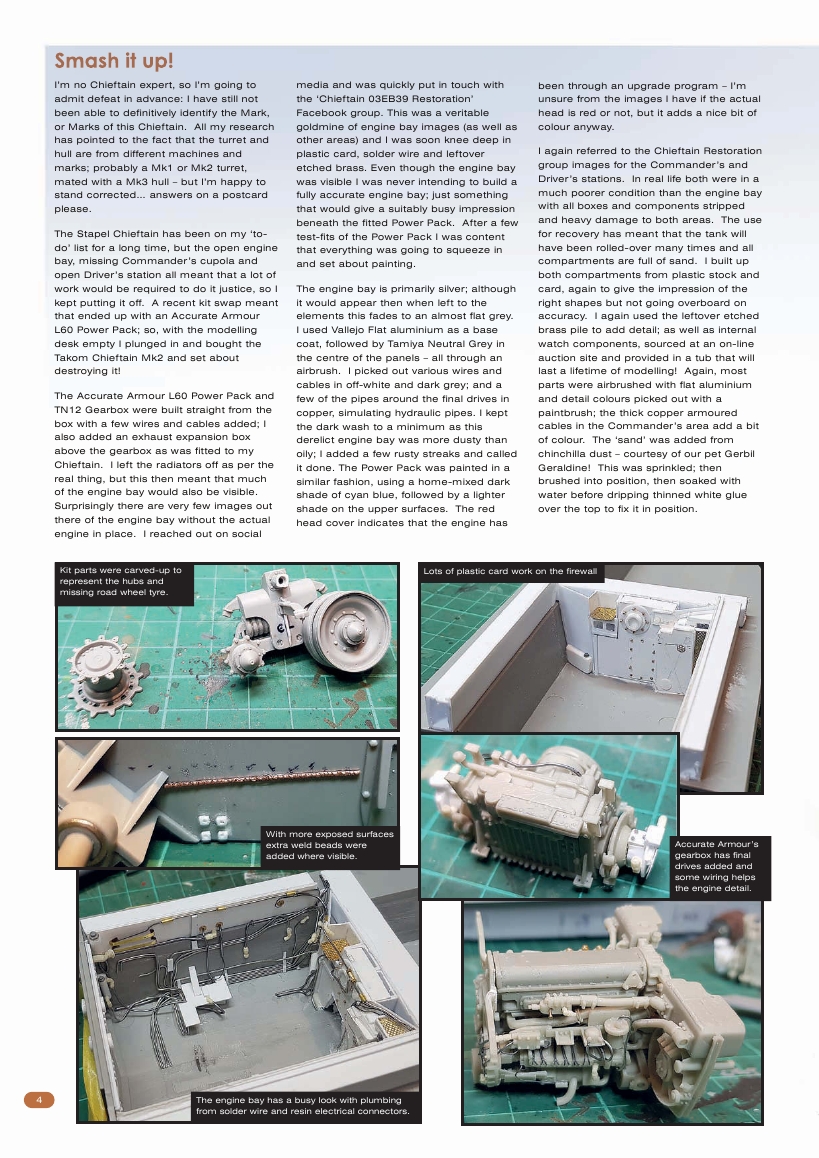 Smash it up!

I'm no Chieftain expert, so I'm going to admit defeat in advance: I have still not been able to definitively identify the Mark, or Marks of this Chieftain. All my research has pointed to the fact that the turret and hull are from different machines and marks; probably a Mk1 or Mk2 turret, mated with a Mk3 hull – but I'm happy to stand corrected... answers on a postcard please.

The Stapel Chieftain has been on my 'to-do' list for a long time, but the open engine bay, missing Commander's cupola and open Driver's station all meant that a lot of work would be required to do it justice, so I kept putting it off. A recent kit swap meant that ended up with an Accurate Armour L60 Power Pack; so, with the modelling desk empty I plunged in and bought the Takom Chieftain Mk2 and set about destroying it!

The Accurate Armour L60 Power Pack and TN12 Gearbox were built straight from the box with a few wires and cables added; I also added an exhaust expansion box above the gearbox as was fitted to my Chieftain. I left the radiators off as per the real thing, but this then meant that much of the engine bay would also be visible. Surprisingly there are very few images out there of the engine bay without the actual engine in place. I reached out on social media and was quickly put in touch with the 'Chieftain 03EB39 Restoration' Facebook group. This was a veritable goldmine of engine bay images (as well as other areas) and I was soon knee deep in plastic card, solder wire and leftover etched brass. Even though the engine bay was visible I was never intending to build a fully accurate engine bay; just something that would give a suitably busy impression beneath the fitted Power Pack. After a few test-fits of the Power Pack I was content that everything was going to squeeze in and set about painting.

The engine bay is primarily silver; although it would appear then when left to the elements this fades to an almost flat grey. I used Vallejo Flat aluminium as a base coat, followed by Tamiya Neutral Grey in the centre of the panels – all through an airbrush. I picked out various wires and cables in off-white and dark grey; and a few of the pipes around the final drives in copper, simulating hydraulic pipes. I kept the dark wash to a minimum as this derelict engine bay was more dusty than oily; I added a few rusty streaks and called it done. The Power Pack was painted in a similar fashion, using a home-mixed dark shade of cyan blue, followed by a lighter shade on the upper surfaces. The red head cover indicates that the engine has been through an upgrade program – I'm unsure from the images I have if the actual head is red or not, but it adds a nice bit of colour anyway.

I again referred to the Chieftain Restoration group images for the Commander's and Driver's stations. In real life both were in a much poorer condition than the engine bay with all boxes and components stripped and heavy damage to both areas. The use for recovery has meant that the tank will have been rolled-over many times and all compartments are full of sand. I built up both compartments from plastic stock and card, again to give the impression of the right shapes but not going overboard on accuracy. I again used the leftover etched brass pile to add detail; as well as internal watch components, sourced at an on-line auction site and provided in a tub that will last a lifetime of modelling! Again, most parts were airbrushed with flat aluminium and detail colours picked out with a paintbrush; the thick copper armoured cables in the Commander's area add a bit of colour. The 'sand' was added from chinchilla dust – courtesy of our pet Gerbil Geraldine! This was sprinkled; then brushed into position, then soaked with water before dripping thinned white glue over the top to fix it in position.

Kit parts were carved-up to represent the hubs and missing road wheel tyre.

Lots of plastic card work on the firewall

With more exposed surfaces extra weld beads were added where visible.

Accurate Armour's gearbox has final drives added and some wiring helps the engine detail.

The engine bay has a busy look with plumbing from solder wire and resin electrical connectors.

4